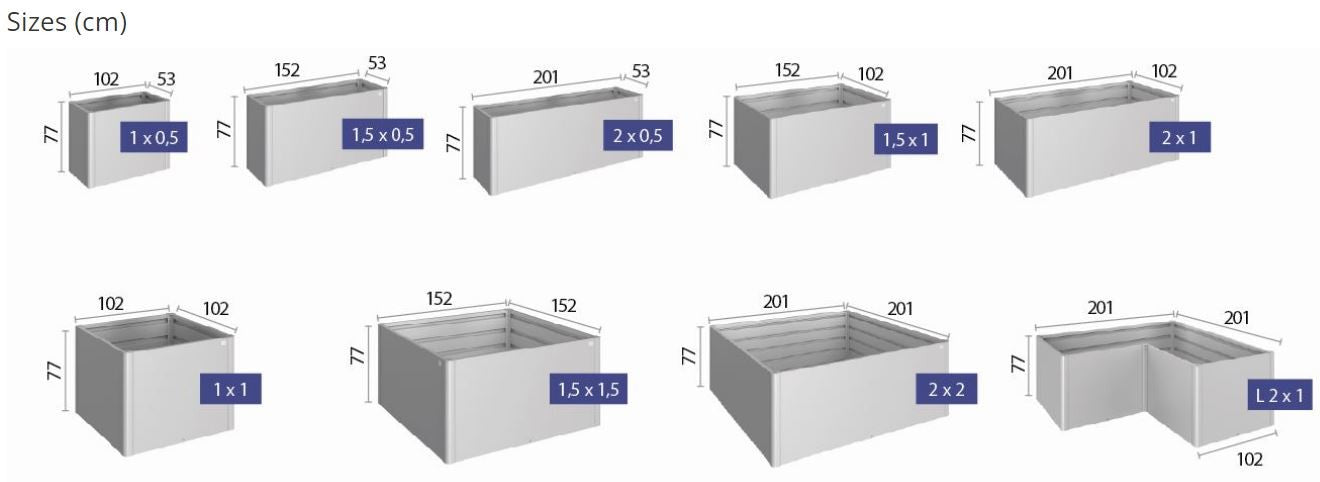 Sizes (cm)

102 53 77 1 x 0,5

152 53 77 1,5 x 0,5

201 53 77 2 x 0,5

152 102 77 1,5 x 1

201 102 77 2 x 1

102 102 77 1 x 1

152 152 77 1,5 x 1,5

201 201 77 2 x 2

201 201 77 L 2 x 1 102