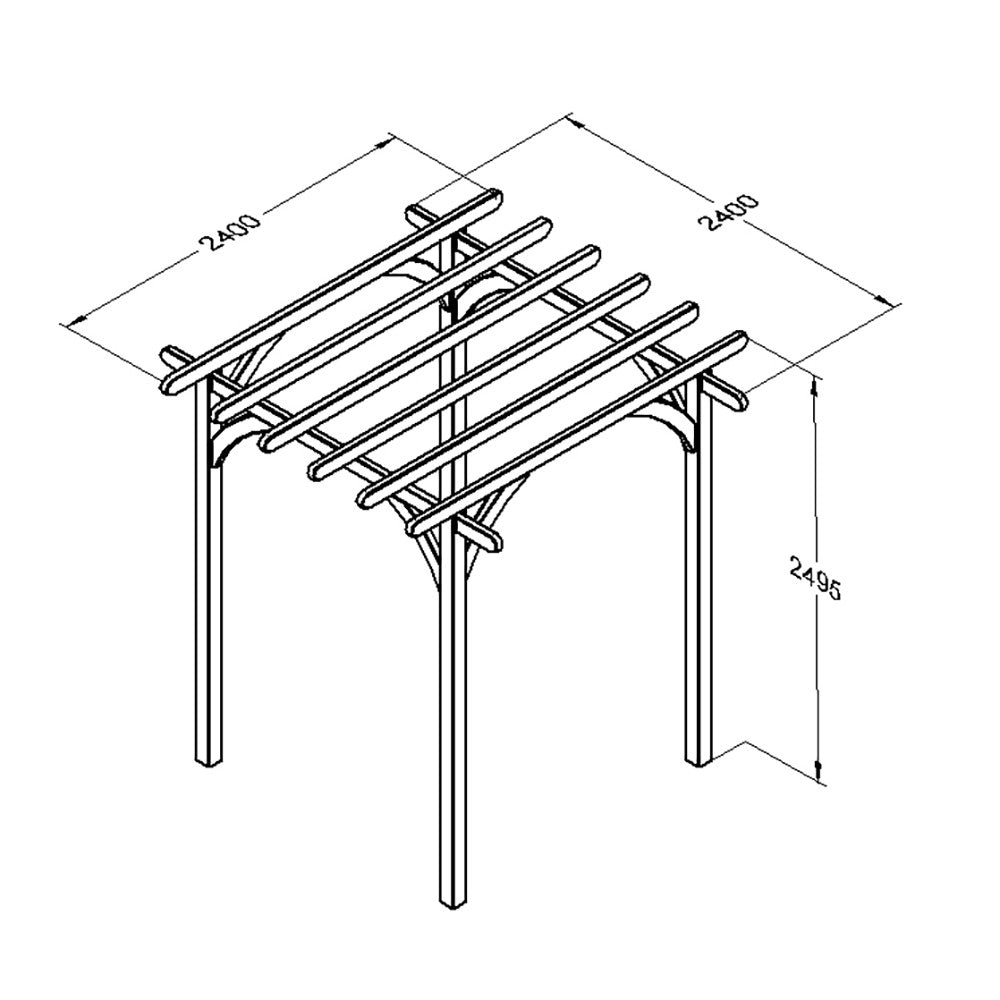 2400
2400
2495