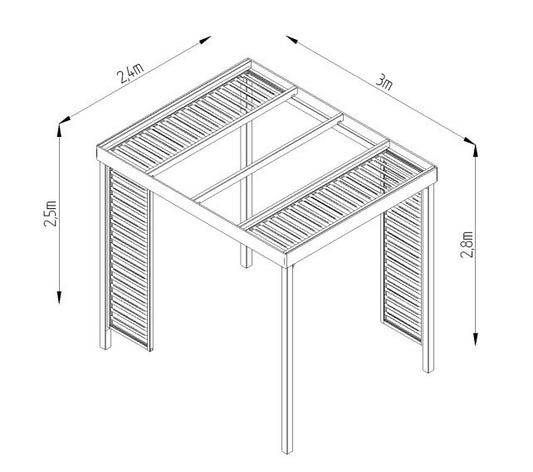 2,4m
3m
2,5m
2,8m