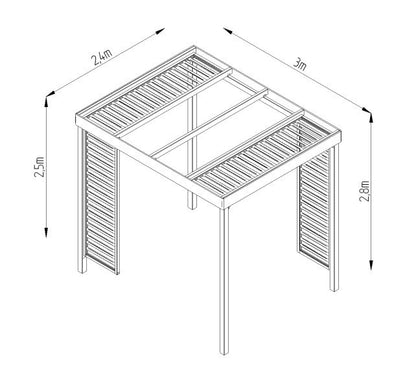 2,4m
3m
2,5m
2,8m