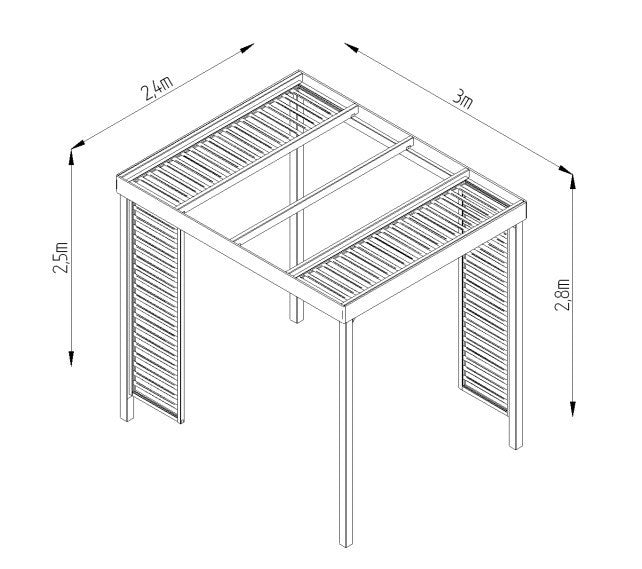 2,4m

3m

2,5m

2,8m