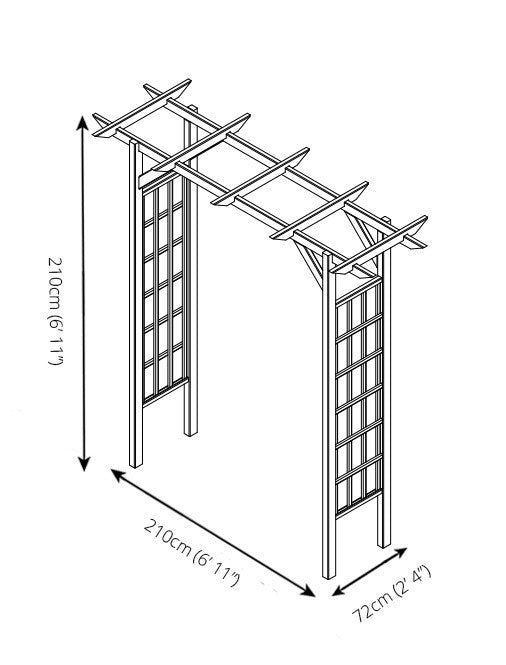 210cm (6' 11")

210cm (6' 11")

72cm (2' 4")