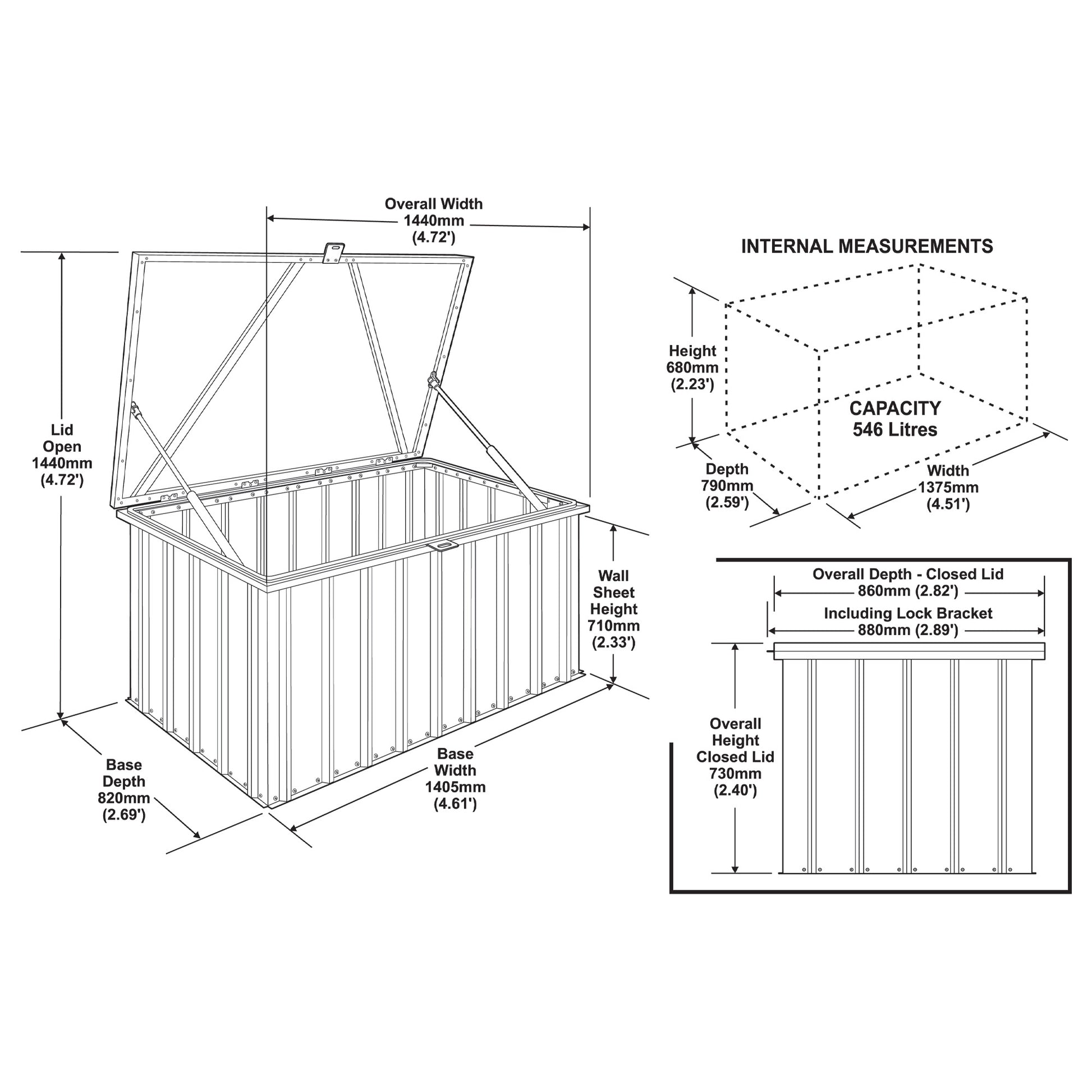 Overall Width
1440mm
(4.72')

Lid
Open
1440mm
(4.72')

Wall
Sheet
Height
710mm
(2.33')

Base
Depth
820mm
(2.69')

Base
Width
1405mm
(4.61')

INTERNAL MEASUREMENTS

Height
680mm
(2.23')

CAPACITY
546 Litres

Depth
790mm
(2.59')

Width
1375mm
(4.51')

Overall Depth - Closed Lid
860mm (2.82')
Including Lock Bracket
880mm (2.89')

Overall
Height
Closed Lid
730mm
(2.40')