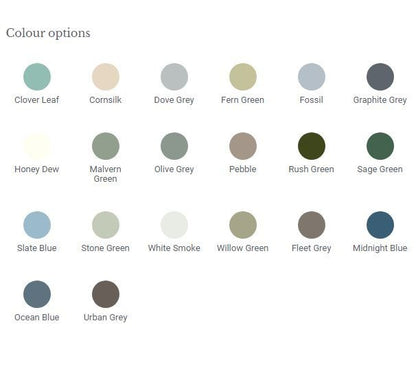 Colour options

Clover Leaf

Cornsilk

Dove Grey

Fern Green

Fossil

Graphite Grey

Honey Dew

Malvern Green

Olive Grey

Pebble

Rush Green

Sage Green

Slate Blue

Stone Green

White Smoke

Willow Green

Fleet Grey

Midnight Blue

Ocean Blue

Urban Grey